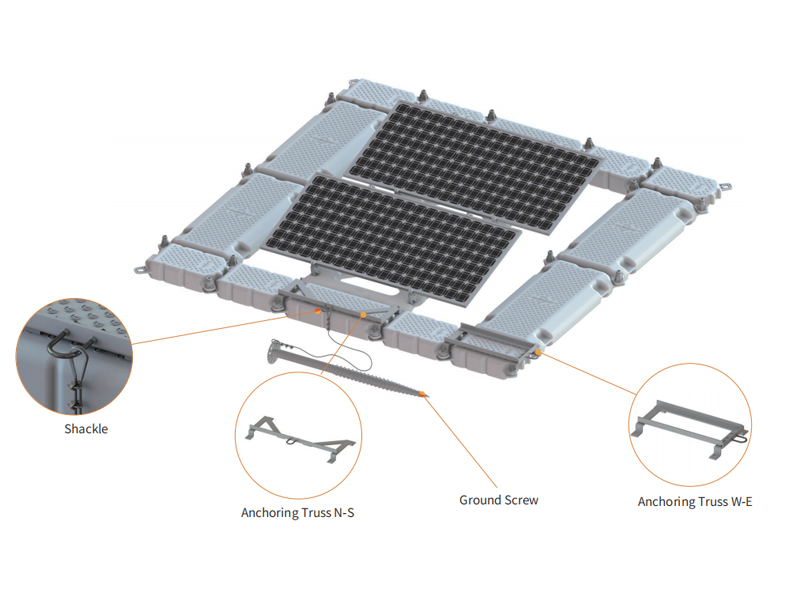 Shackle

Anchoring Truss N-S

Ground Screw

Anchoring Truss W-E