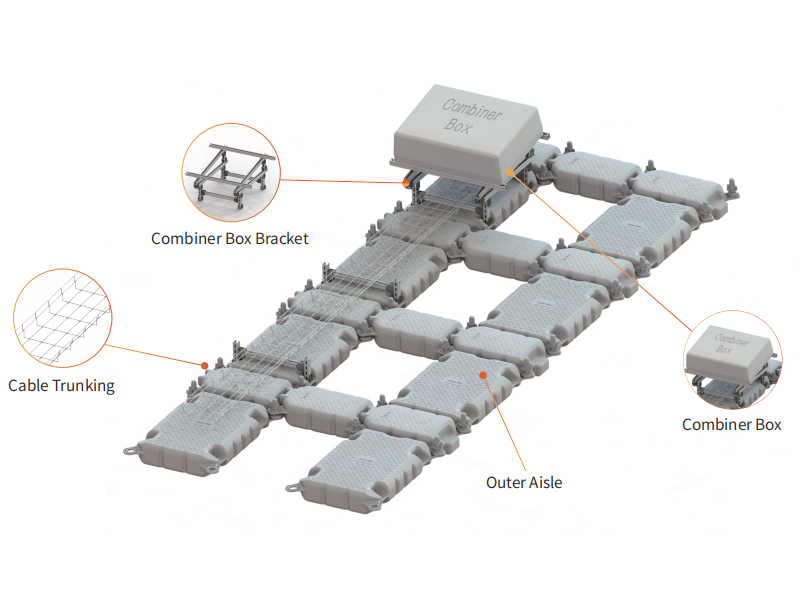 Combiner Box

Combiner Box Bracket

Cable Trunking

Combiner Box

Combiner Box

Outer Aisle