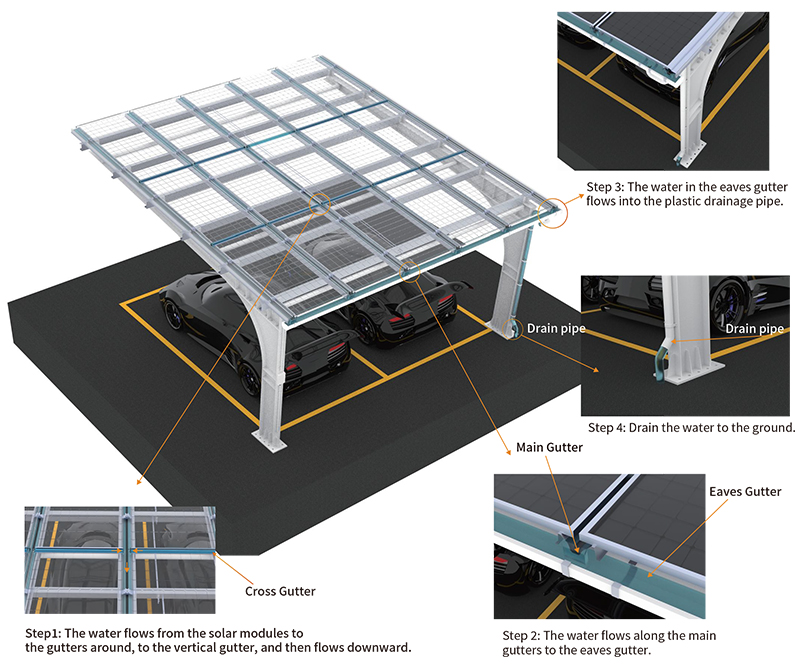 Step 3: The water in the eaves gutter flows into the plastic drainage pipe.

Drain pipe

Drain pipe

Step 4: Drain the water to the ground.

Main Gutter

Eaves Gutter

Cross Gutter

Step1: The water flows from the solar modules to the gutters around, to the vertical gutter, and then flows downward.

Step 2: The water flows along the main gutters to the eaves gutter.